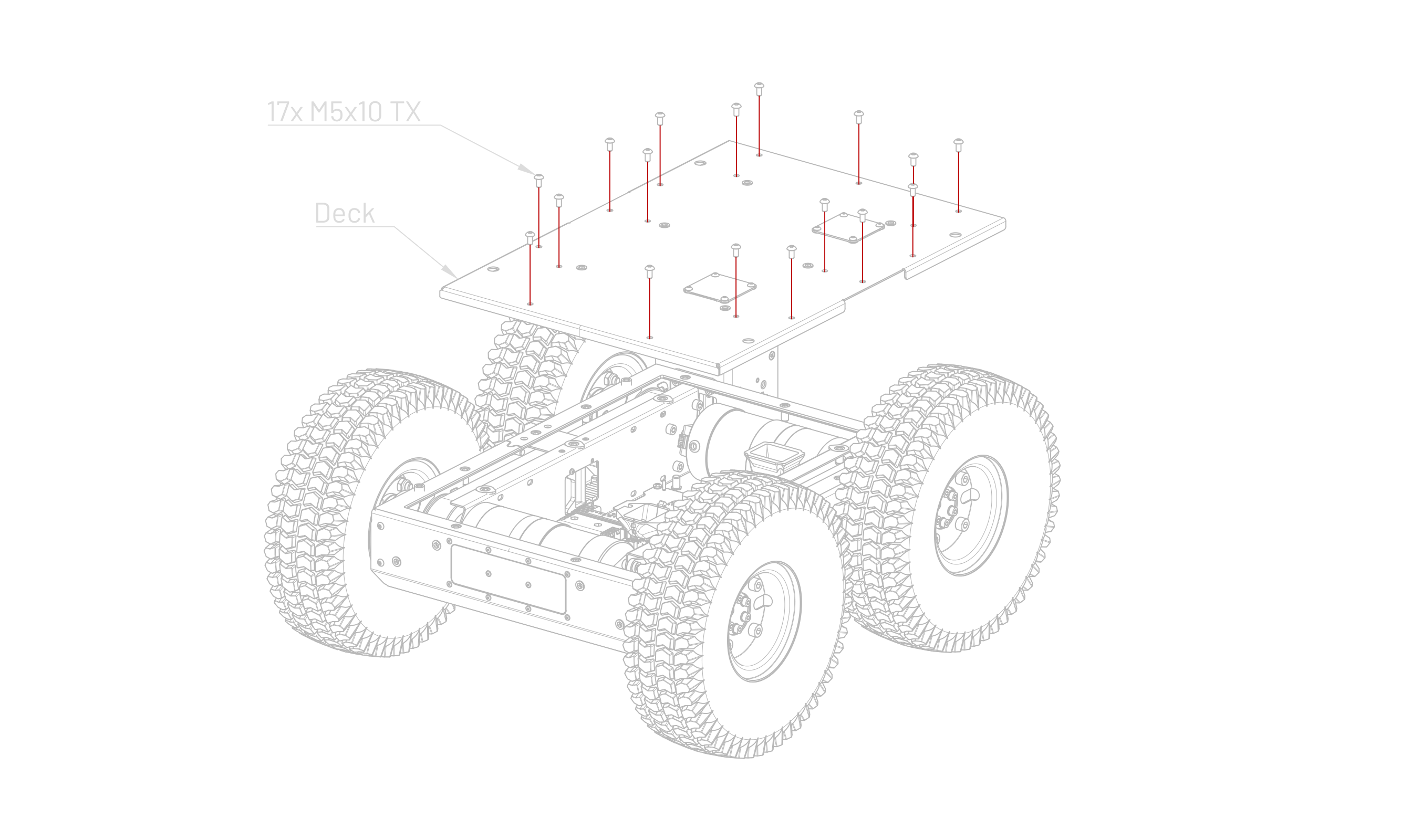 17x M5x10 TX

Deck