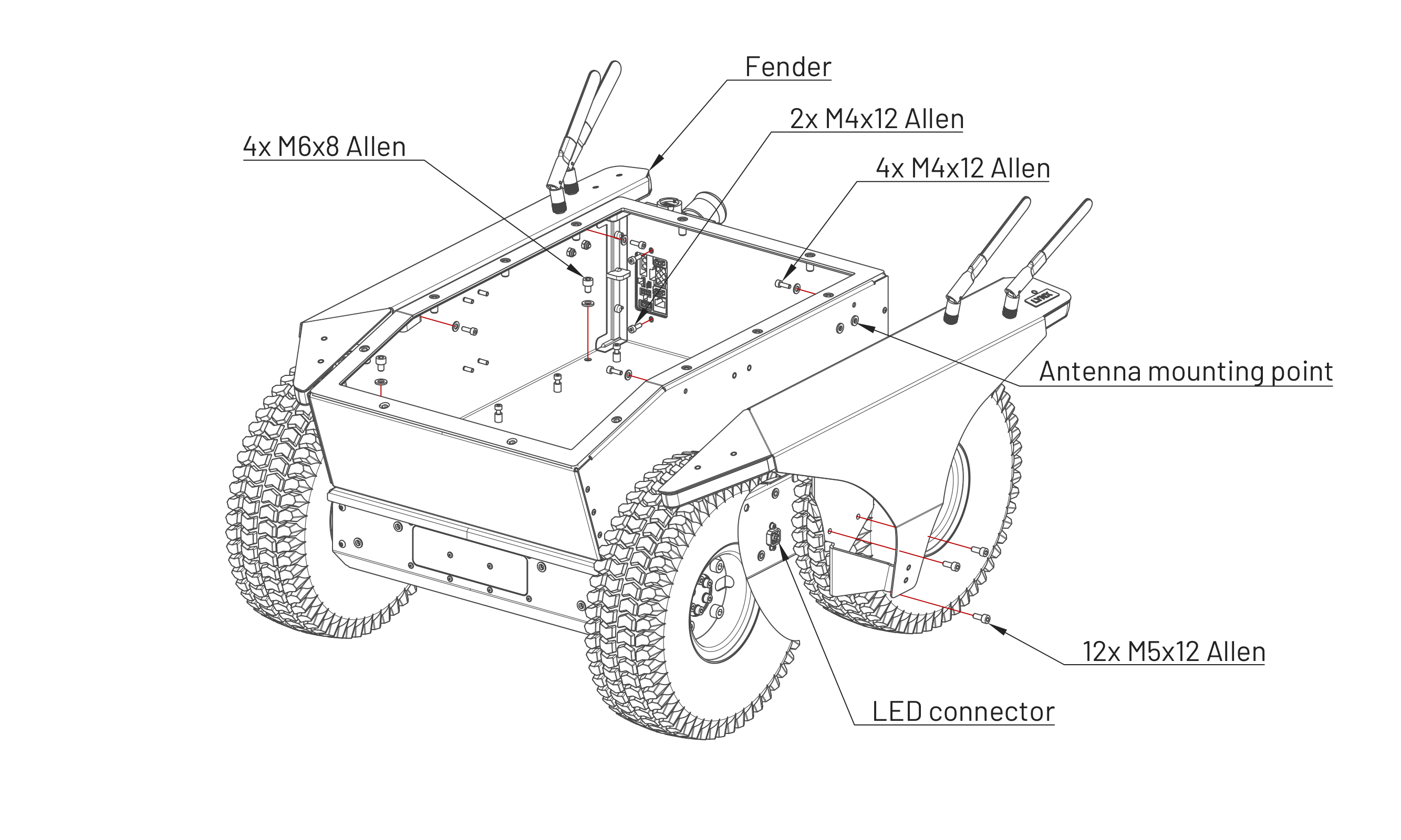 Fender

2x M4x12 Allen

4x M6x8 Allen

4x M4x12 Allen

LYNX

Antenna mounting point

12x M5x12 Allen

LED connector