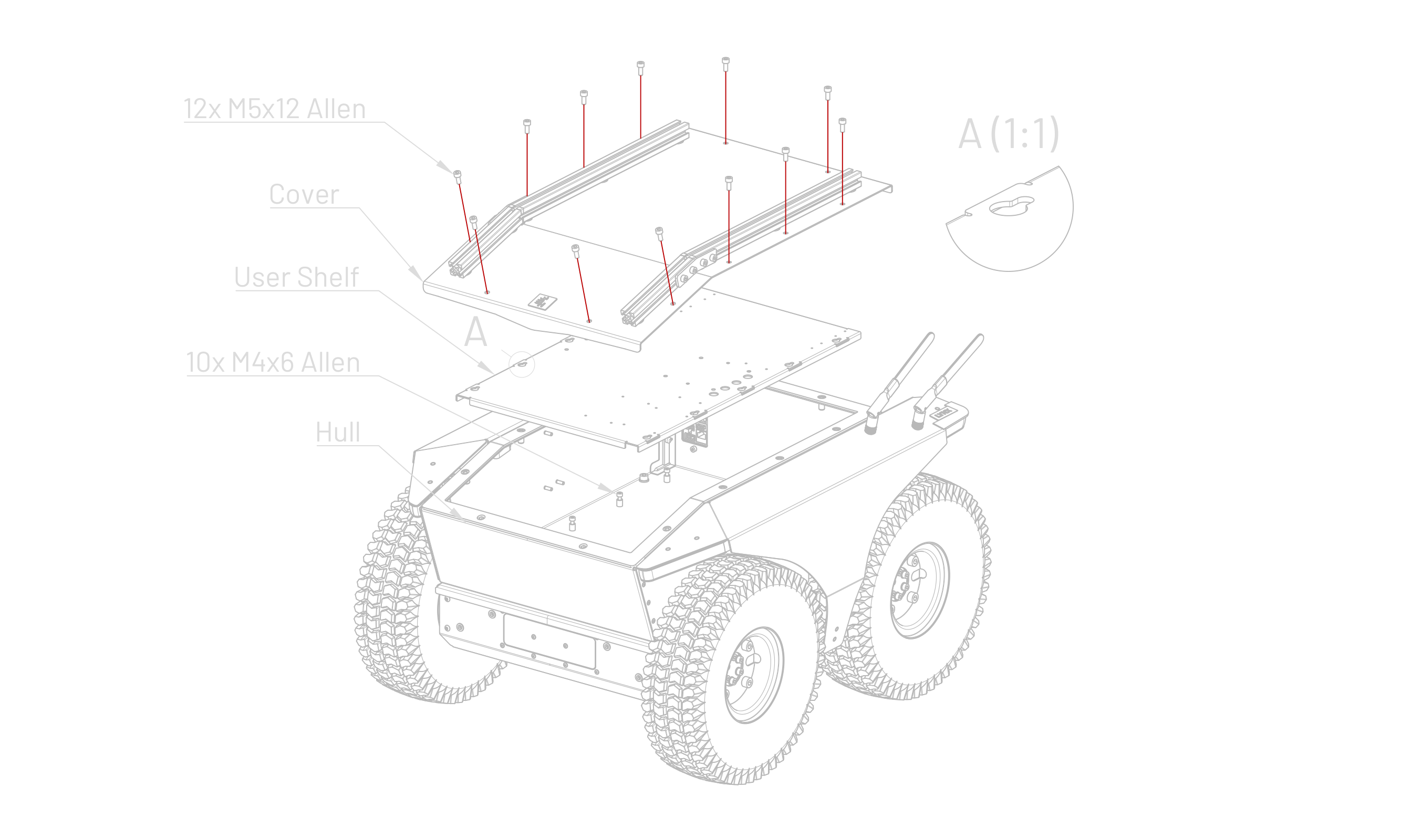 12x M5x12 Allen

Cover

User Shelf

A

10x M4x6 Allen

Hull

A (1:1)