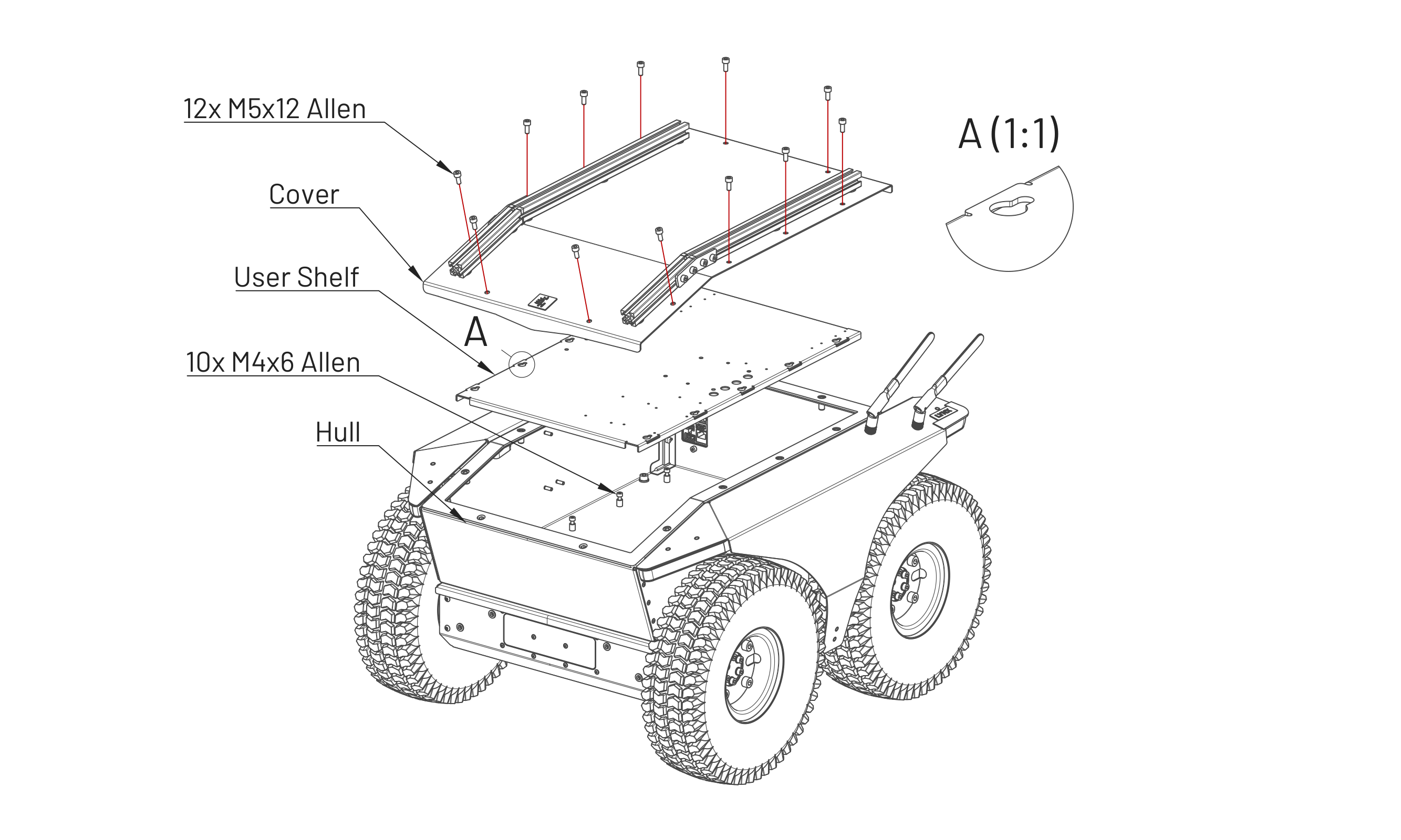 12x M5x12 Allen

Cover

User Shelf

A

10x M4x6 Allen

Hull

A (1:1)