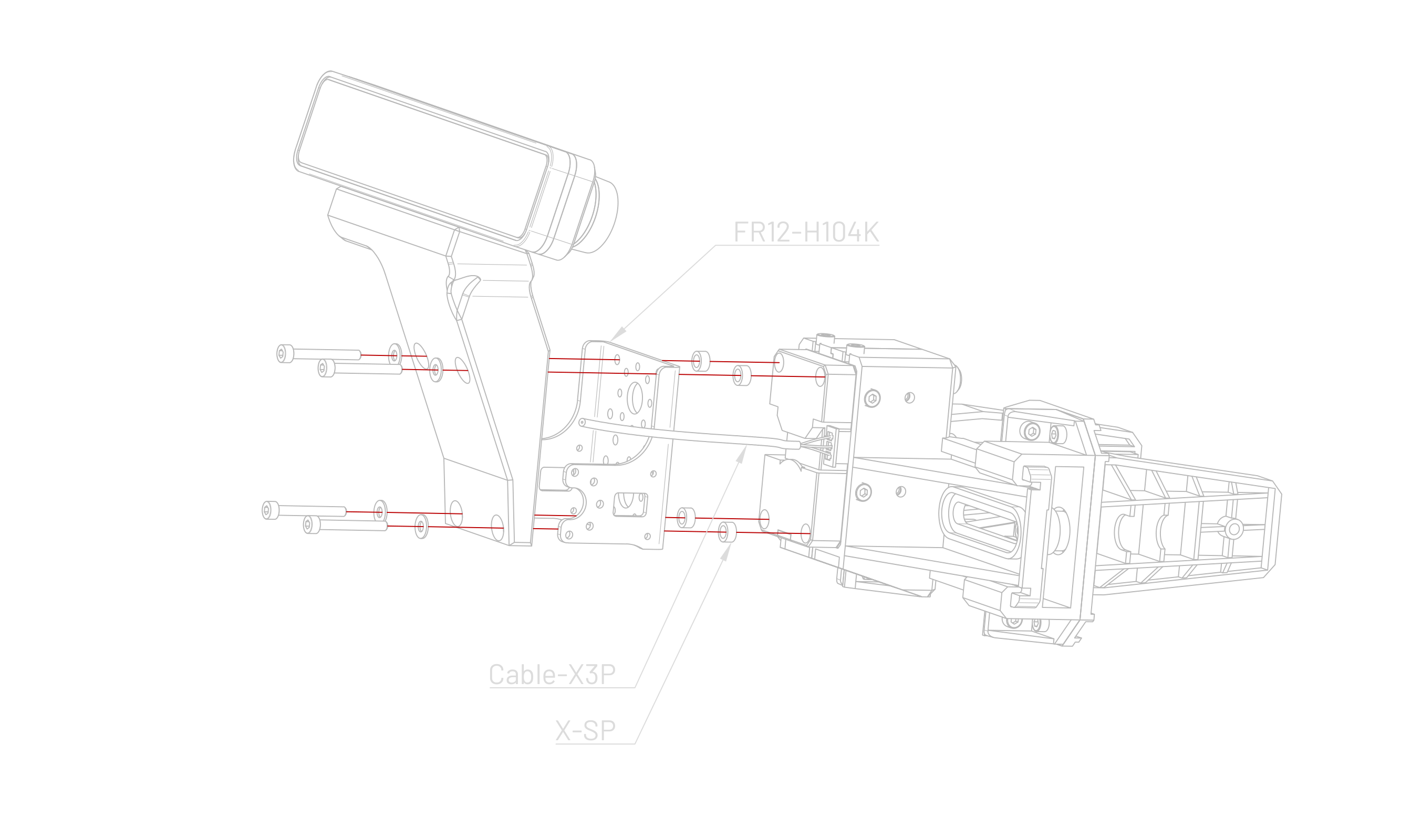 FR12-H104K

Cable-X3P

X-SP