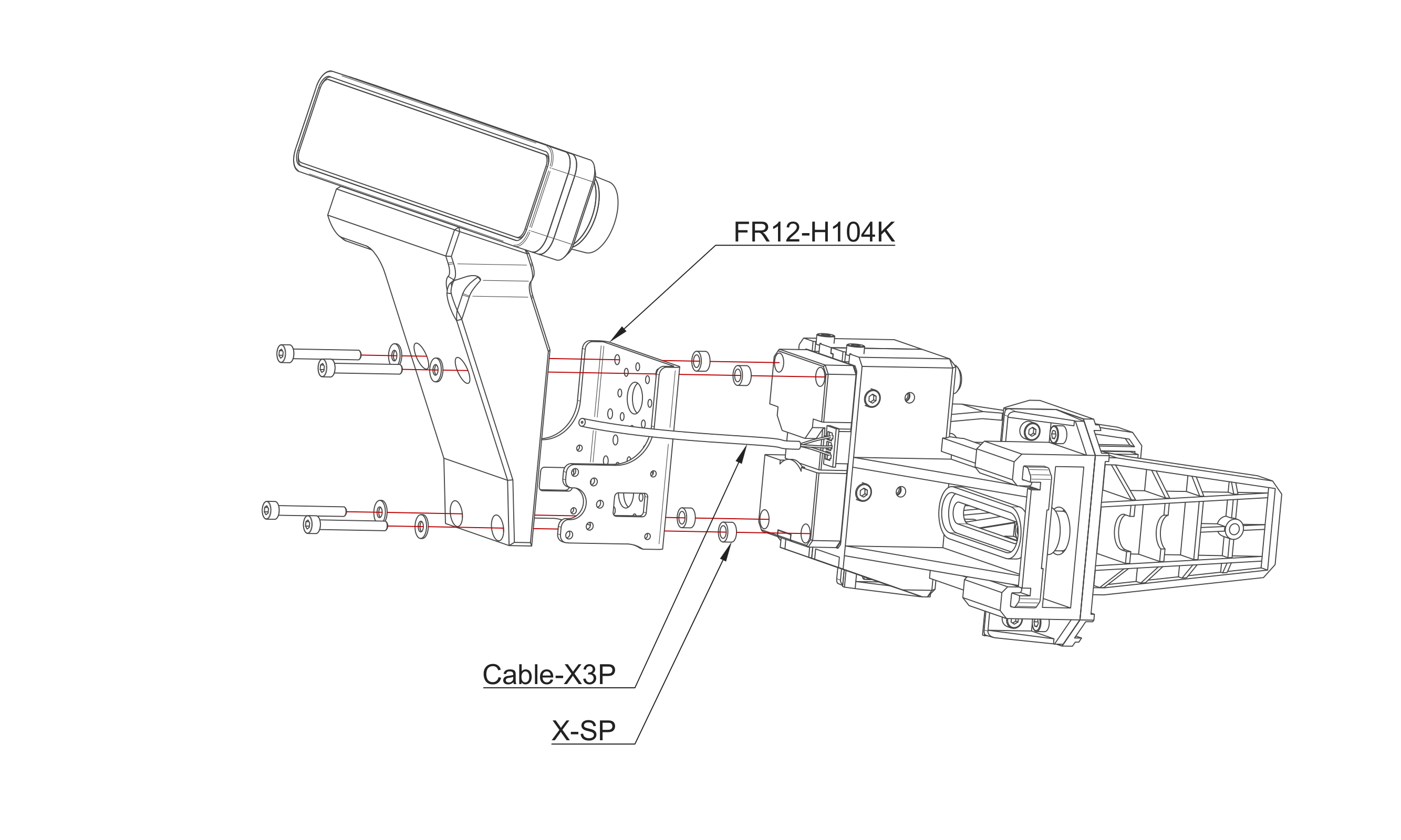 FR12-H104K

Cable-X3P

X-SP