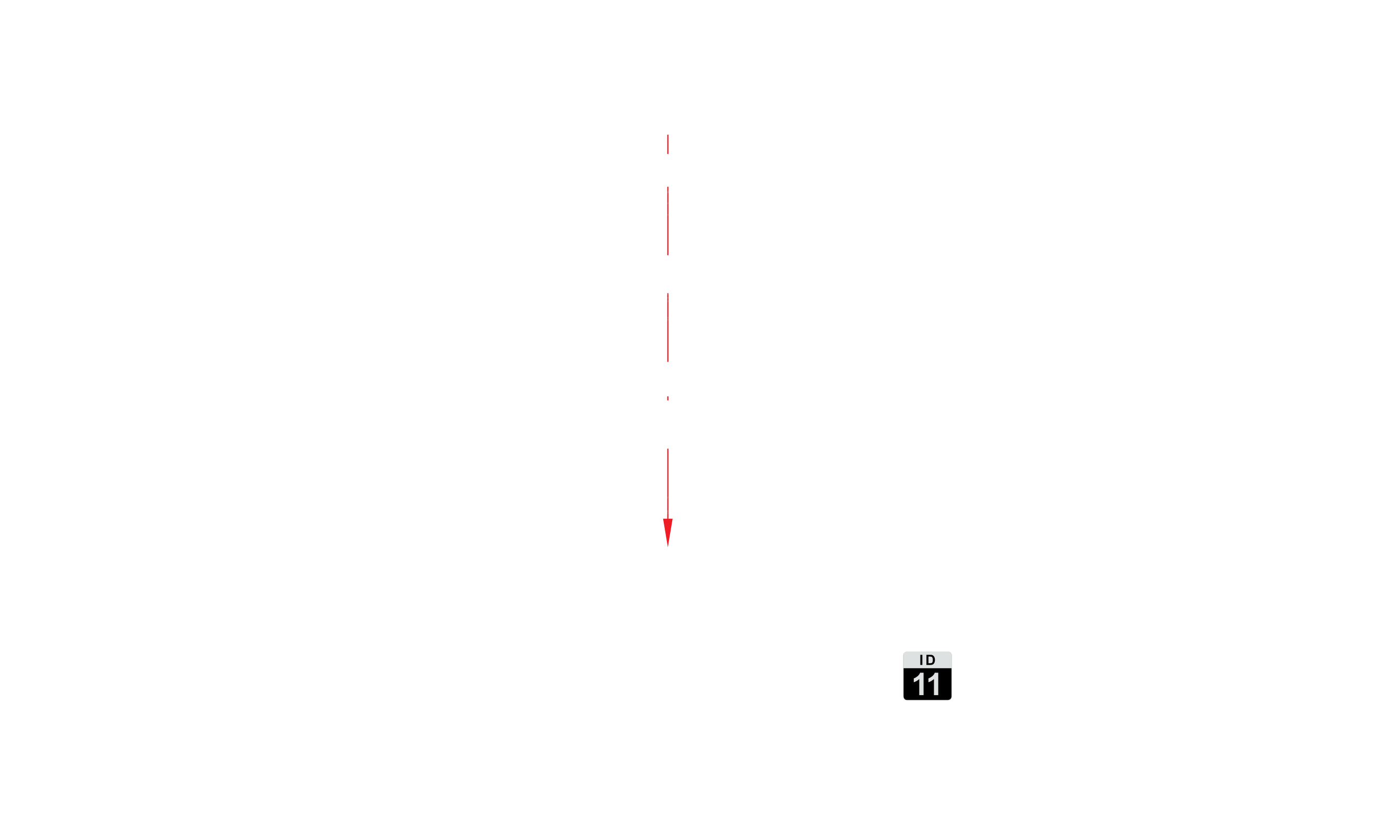 ID
11