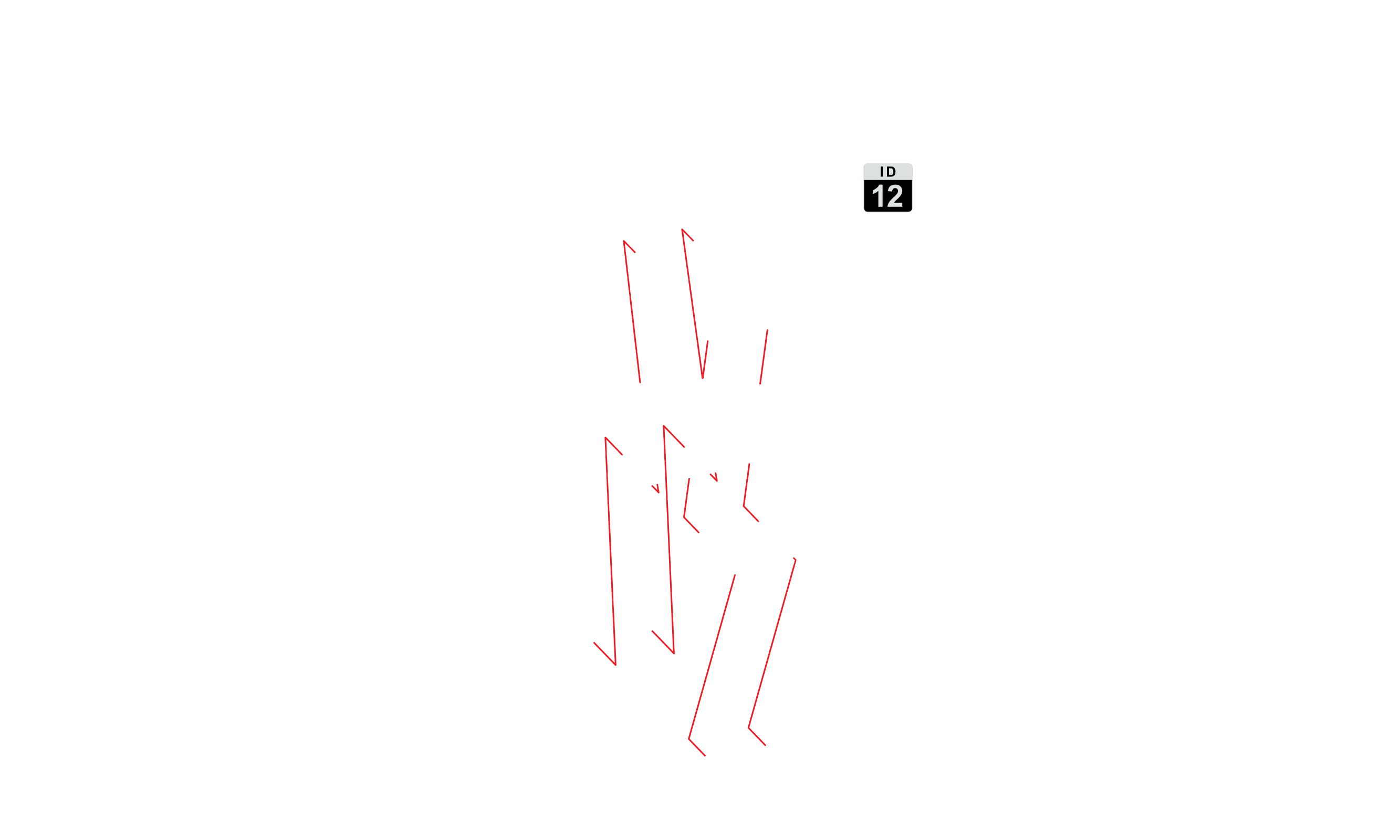 ID
12